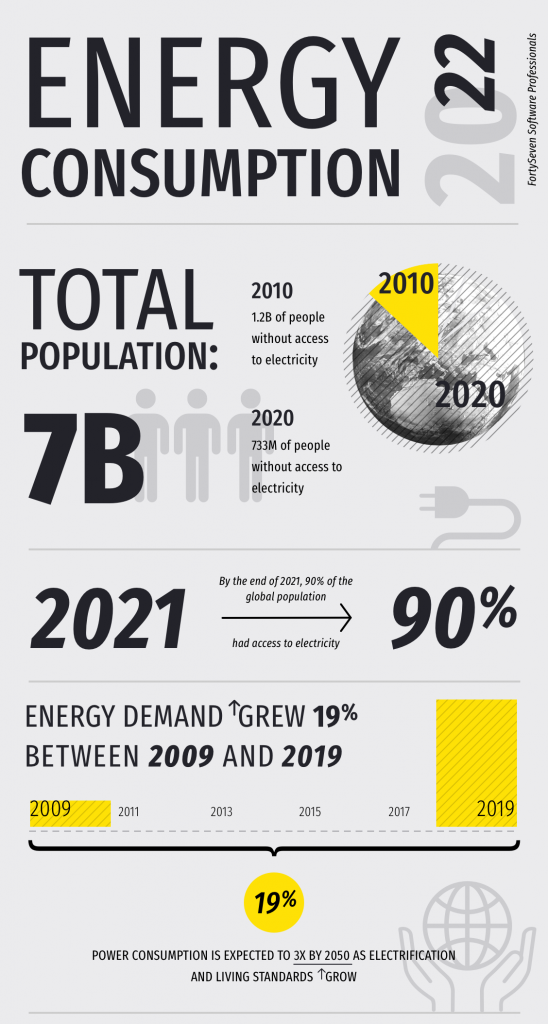 ENERGY CONSUMPTION

2022

FortySeven Software Professionals

TOTAL POPULATION:

7B

2010
1.2B of people without access to electricity

2020
733M of people without access to electricity

2010

2020

2021

By the end of 2021, 90% of the global population

had access to electricity

90%

ENERGY DEMAND ↑GREW 19% BETWEEN 2009 AND 2019

2009 2011 2013 2015 2017 2019

19%

POWER CONSUMPTION IS EXPECTED TO 3X BY 2050 AS ELECTRIFICATION AND LIVING STANDARDS ↑GROW