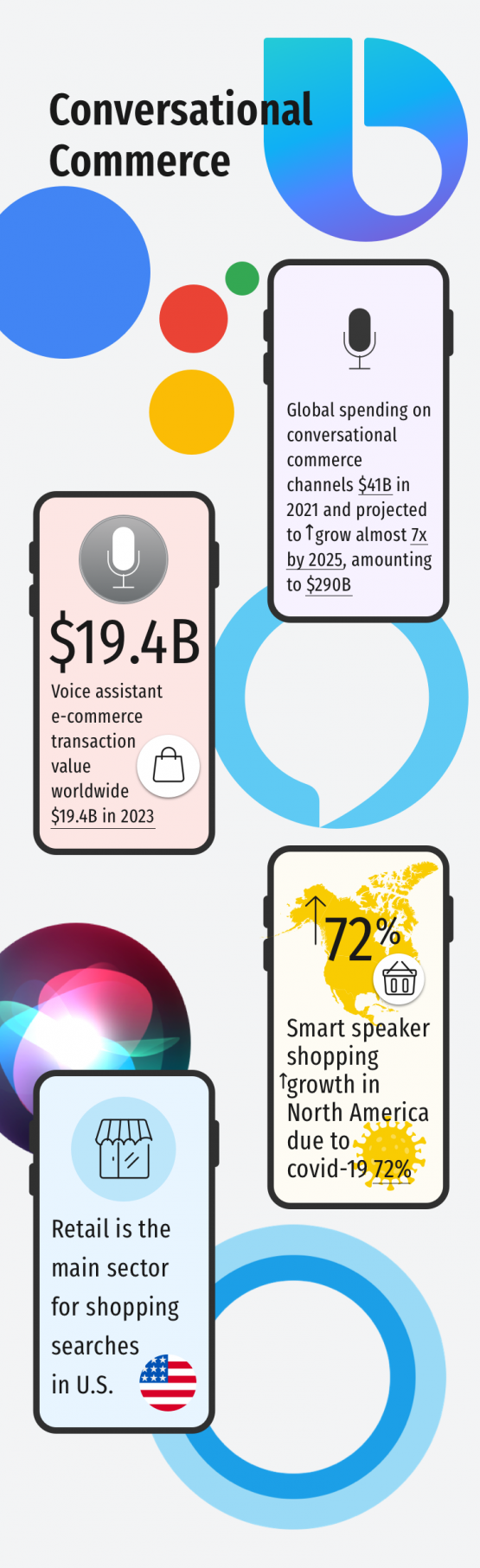 Conversational Commerce

Global spending on conversational commerce channels $41B in 2021 and projected to ↑grow almost 7x by 2025, amounting to $290B

$19.4B

Voice assistant e-commerce transaction value worldwide $19.4B in 2023

↑72%

Smart speaker shopping ↑growth in North America due to covid-19 72%

Retail is the main sector for shopping searches in U.S.